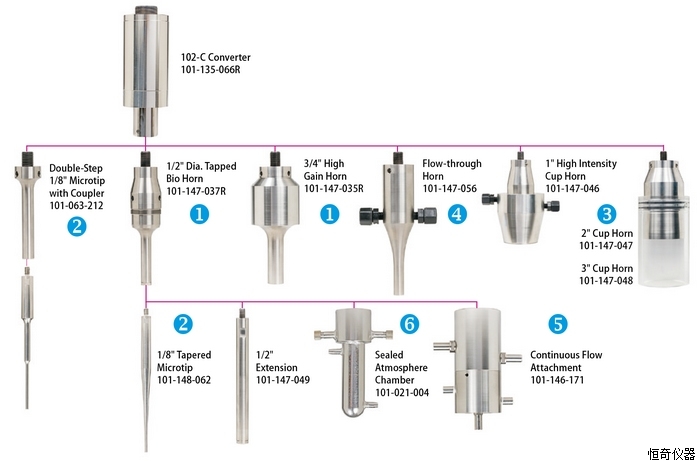 102-C Converter
101-135-066R

Double-Step
1/8" Microtip
with Coupler
101-063-212

2

1/2" Dia. Tapped
Bio Horn
101-147-037R

1

3/4" High
Gain Horn
101-147-035R

1

Flow-through
Horn
101-147-056

4

1" High Intensity
Cup Horn
101-147-046

3

2" Cup Horn
101-147-047

3" Cup Horn
101-147-048

2

1/8" Tapered
Microtip
101-148-062

1/2"
Extension
101-147-049

6

Sealed
Atmosphere
Chamber
101-021-004

5

Continuous Flow
Attachment
101-146-171

恒奇仪器